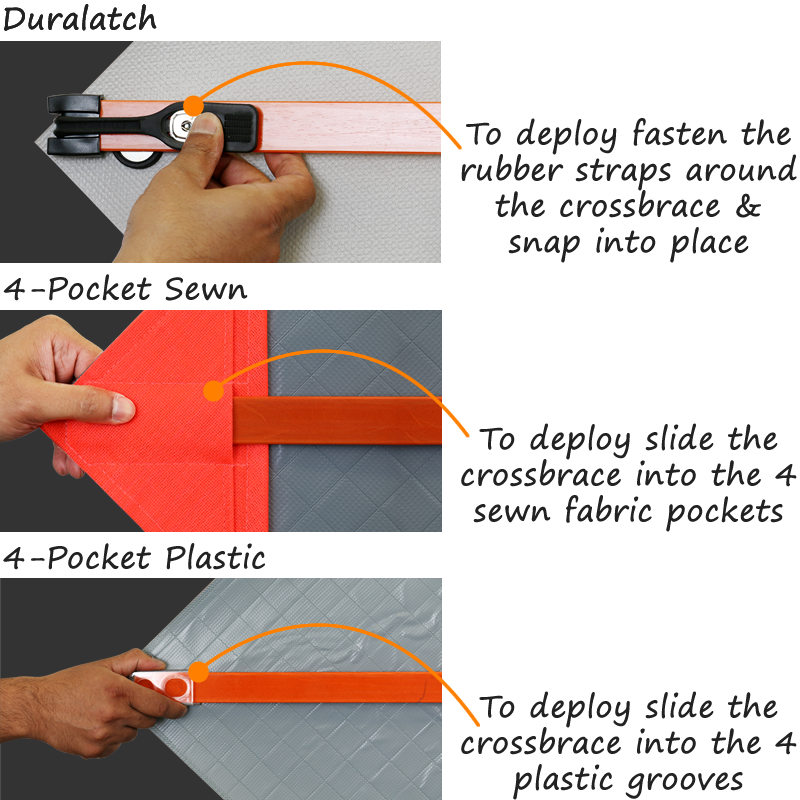 Duralatch

To deploy fasten the rubber straps around the crossbrace & snap into place

4-Pocket Sewn

To deploy slide the crossbrace into the 4 sewn fabric pockets

4-Pocket Plastic

To deploy slide the crossbrace into the 4 plastic grooves