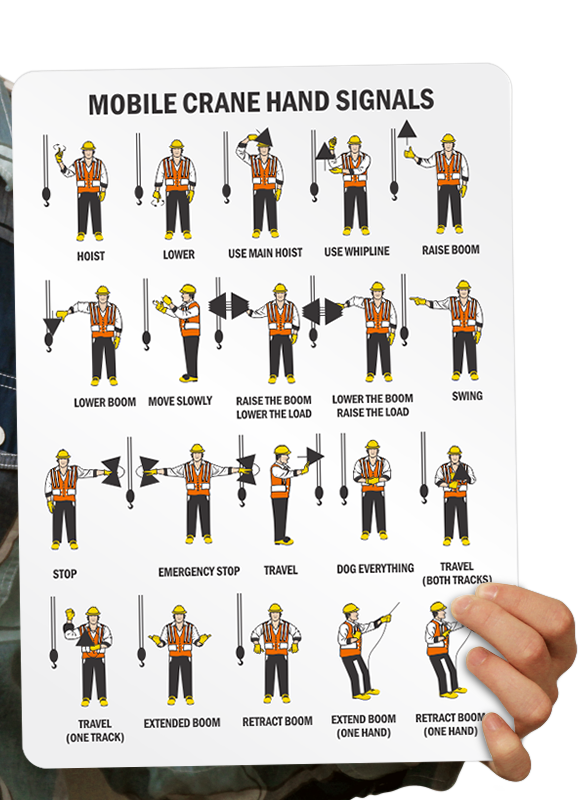 MOBILE CRANE HAND SIGNALS

HOIST

LOWER

USE MAIN HOIST

USE WHIPLINE

RAISE BOOM

LOWER BOOM

MOVE SLOWLY

RAISE THE BOOM LOWER THE LOAD

LOWER THE BOOM RAISE THE LOAD

SWING

STOP

EMERGENCY STOP

TRAVEL

DOG EVERYTHING

TRAVEL (BOTH TRACKS)

TRAVEL (ONE TRACK)

EXTENDED BOOM

RETRACT BOOM

EXTEND BOOM (ONE HAND)

RETRACT BOOM (ONE HAND)