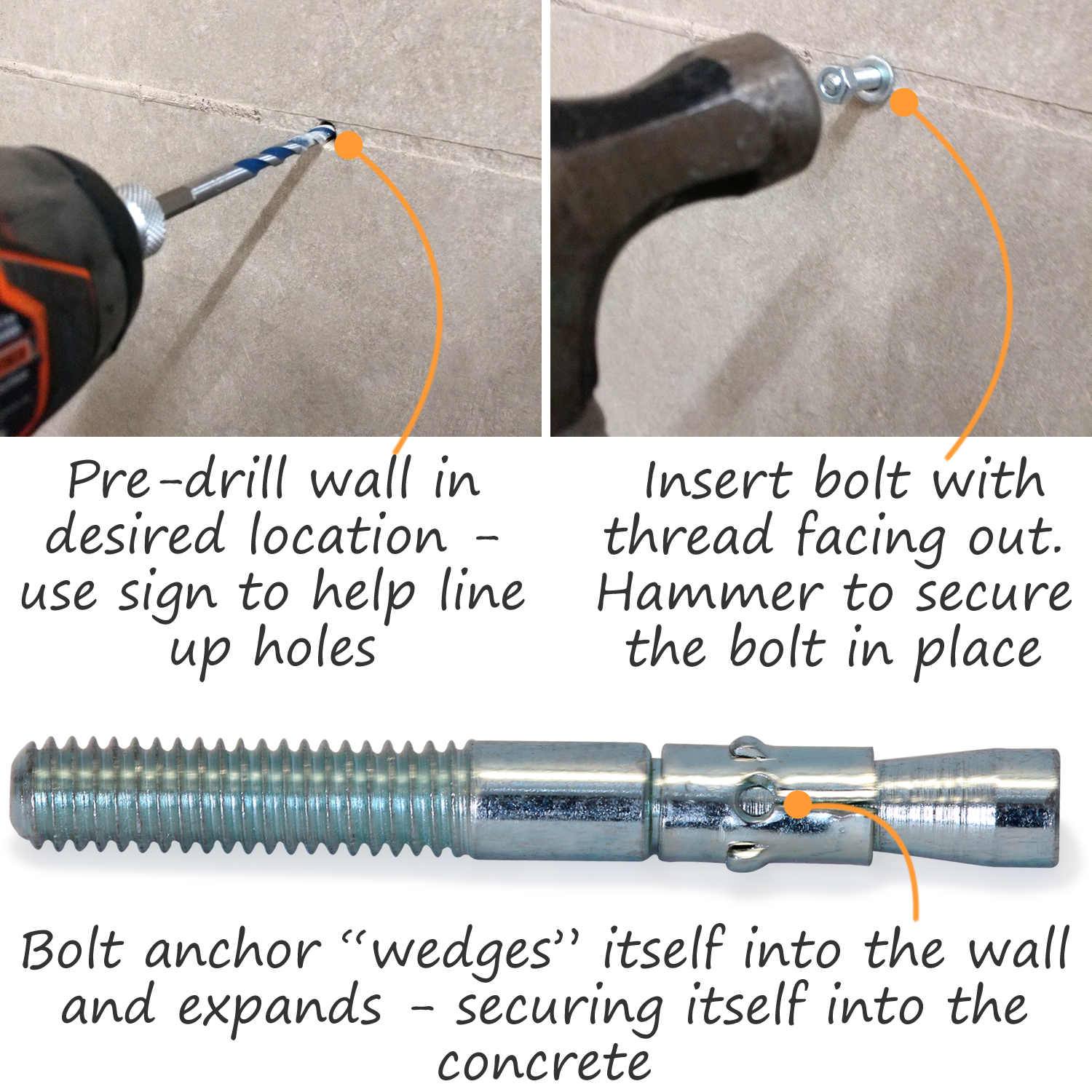 Pre-drill wall in desired location - use sign to help line up holes

Insert bolt with thread facing out. Hammer to secure the bolt in place

Bolt anchor “wedges” itself into the wall and expands - securing itself into the concrete