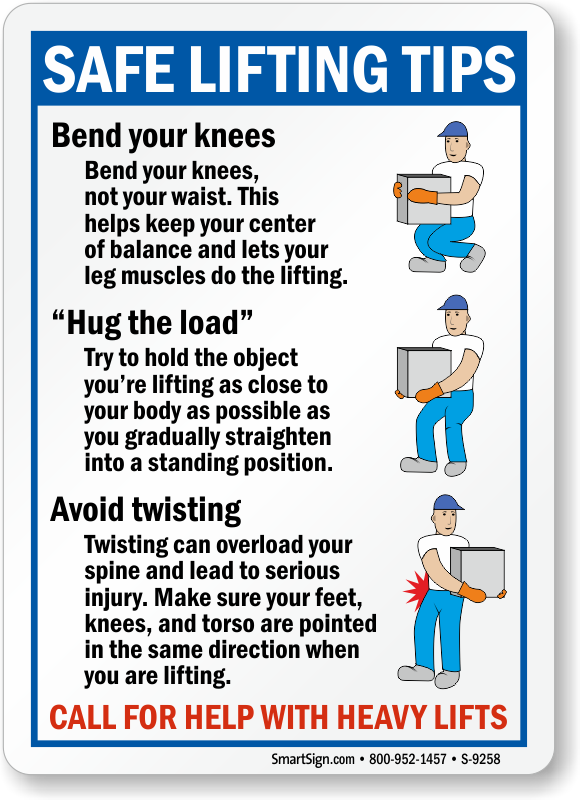 SAFE LIFTING TIPS

Bend your knees

Bend your knees, not your waist. This helps keep your center of balance and lets your leg muscles do the lifting.

“Hug the load”

Try to hold the object you’re lifting as close to your body as possible as you gradually straighten into a standing position.

Avoid twisting

Twisting can overload your spine and lead to serious injury. Make sure your feet, knees, and torso are pointed in the same direction when you are lifting.

CALL FOR HELP WITH HEAVY LIFTS

SmartSign.com • 800-952-1457 • S-9258