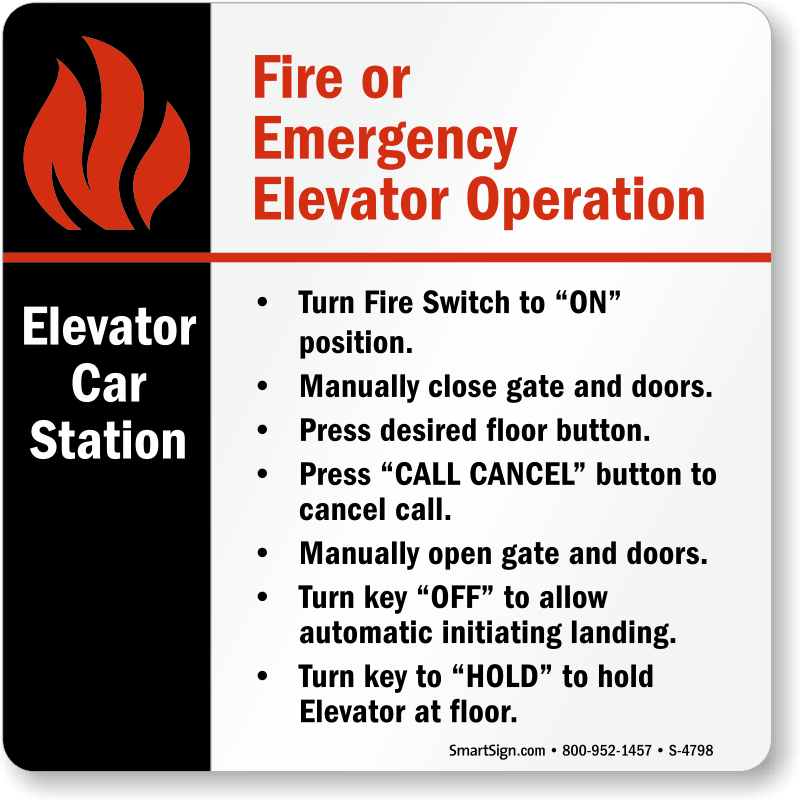 Fire or Emergency Elevator Operation

Elevator Car Station

• Turn Fire Switch to “ON” position.
• Manually close gate and doors.
• Press desired floor button.
• Press “CALL CANCEL” button to cancel call.
• Manually open gate and doors.
• Turn key “OFF” to allow automatic initiating landing.
• Turn key to “HOLD” to hold Elevator at floor.

SmartSign.com • 800-952-1457 • S-4798